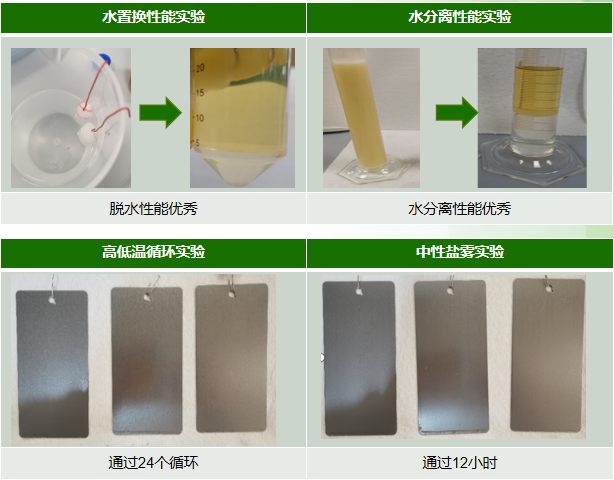 | 水置换性能实验 | 水分离性能实验 |
|---|---|
| 20 15 10 5 | |
| 脱水性能优秀 | 水分离性能优秀 |

| 高低温循环实验 | 中性盐雾实验 |
|---|---|
| 通过24个循环 | 通过12小时 |